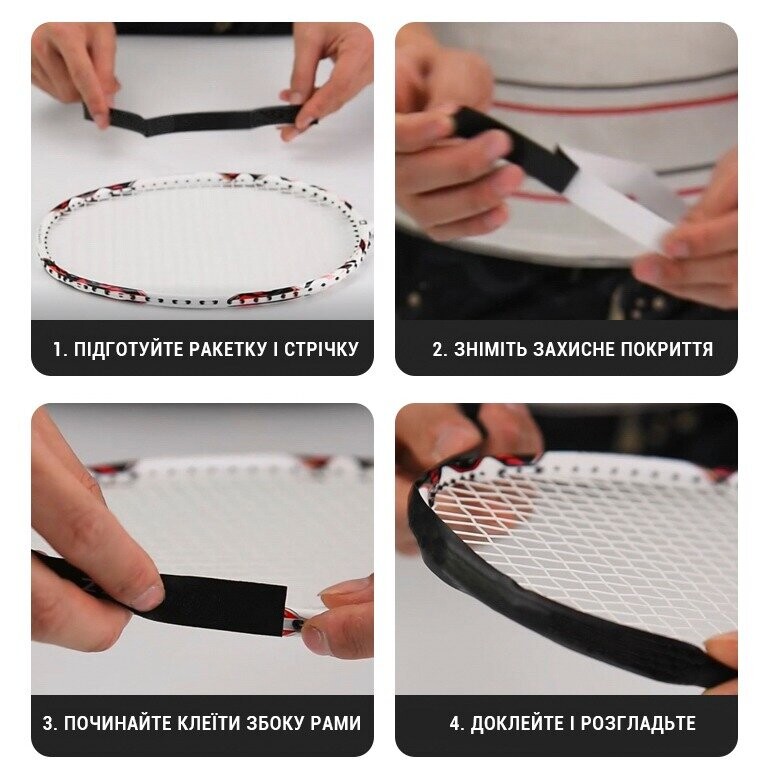 1. ПІДГОТУЙТЕ РАКЕТКУ І СТРІЧКУ

2. ЗНІМІТЬ ЗАХИСНЕ ПОКРИТТЯ

3. ПОЧИНАЙТЕ КЛЕЇТИ ЗБОКУ РАМИ

4. ДОКЛЕЙТЕ І РОЗГЛАДЬТЕ